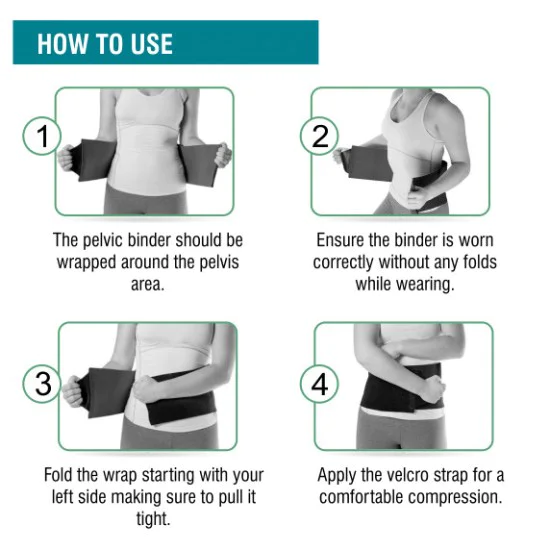 HOW TO USE

1

The pelvic binder should be wrapped around the pelvis area.

2

Ensure the binder is worn correctly without any folds while wearing.

3

Fold the wrap starting with your left side making sure to pull it tight.

4

Apply the velcro strap for a comfortable compression.